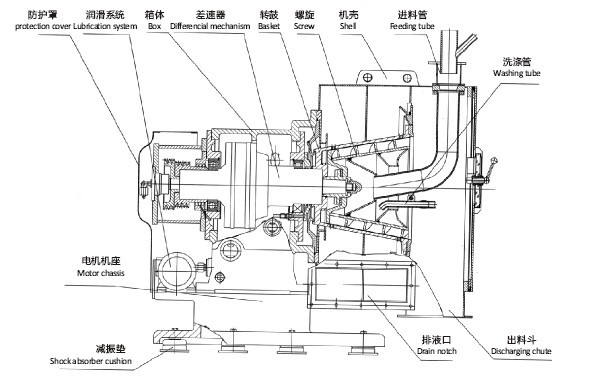 防护罩
protection cover

润滑系统
Lubrication system

箱体
Box

差速器
Differencial mechanism

转鼓
Basket

螺旋
Screw

机壳
Shell

进料管
Feeding tube

洗涤管
Washing tube

电机机座
Motor chassis

减振垫
Shock absorber cushion

排液口
Drain notch

出料斗
Discharging chute